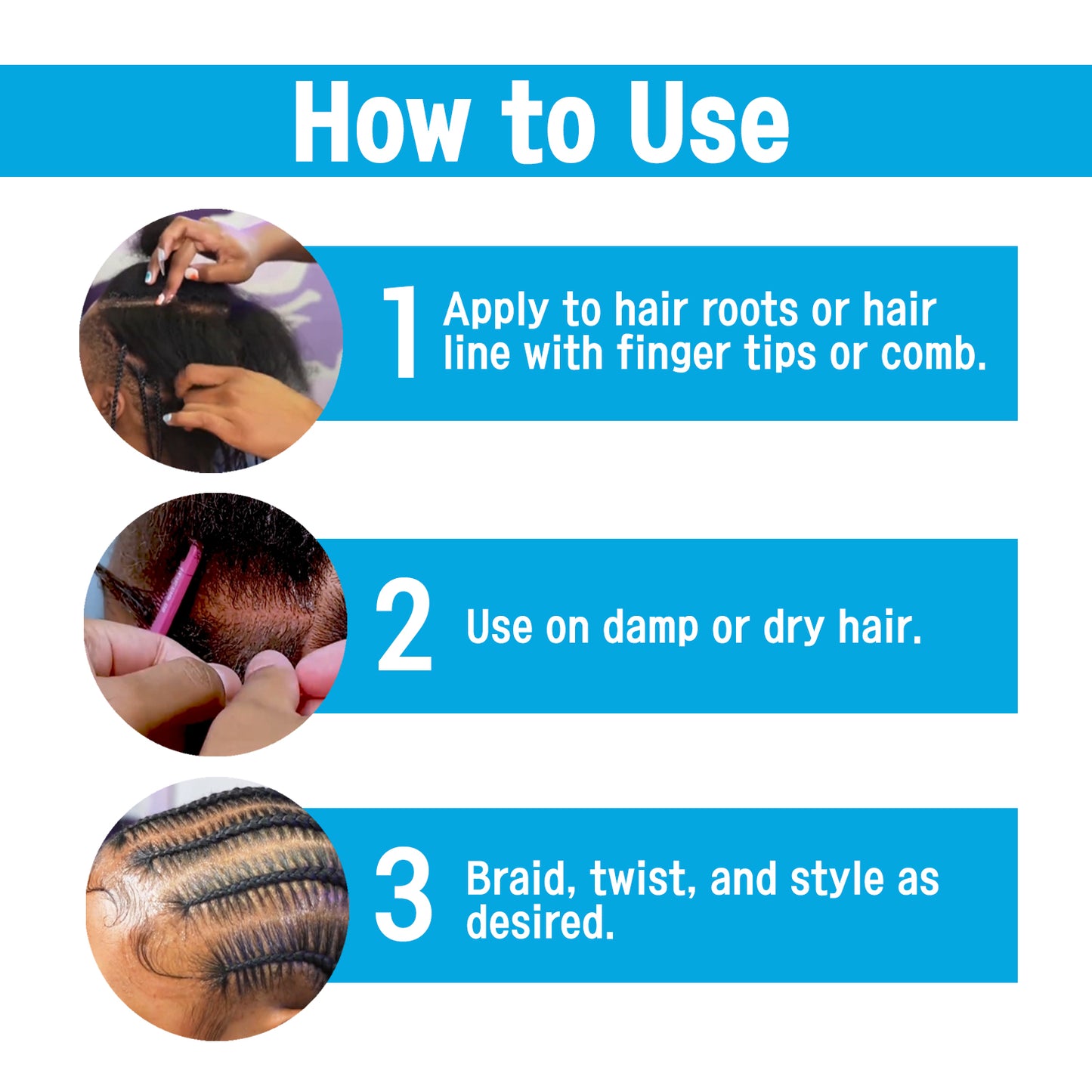 How to Use

1 Apply to hair roots or hair line with finger tips or comb.

2 Use on damp or dry hair.

3 Braid, twist, and style as desired.