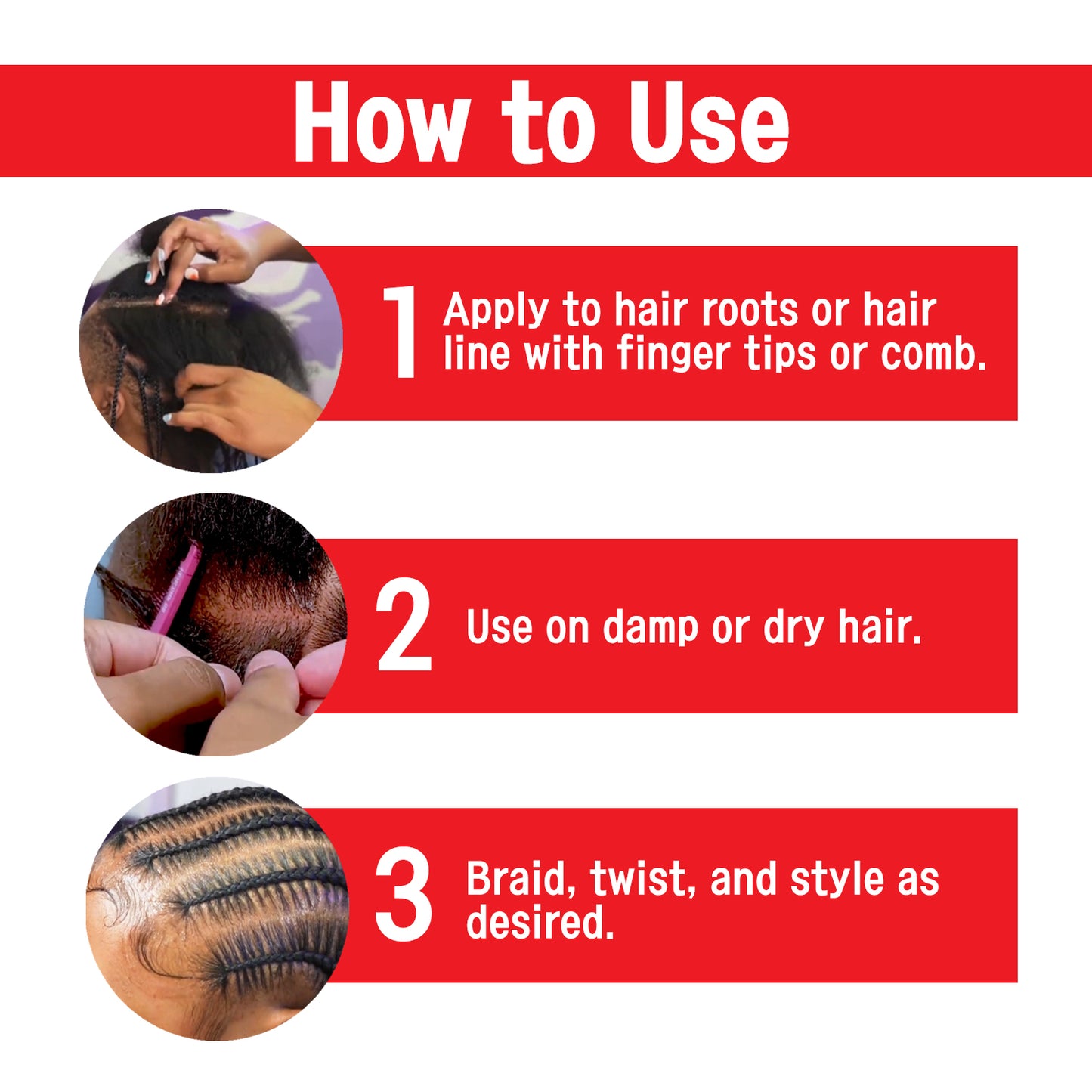 How to Use

1 Apply to hair roots or hair line with finger tips or comb.

2 Use on damp or dry hair.

3 Braid, twist, and style as desired.